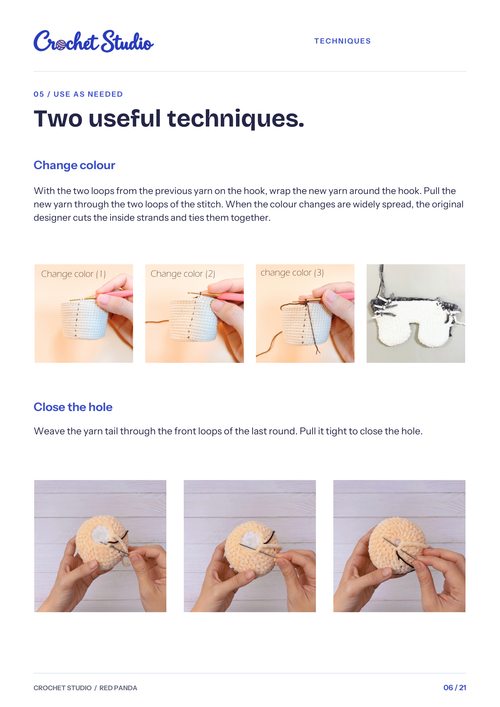 Crochet Studio

TECHNIQUES

05 / USE AS NEEDED

Two useful techniques.

Change colour

With the two loops from the previous yarn on the hook, wrap the new yarn around the hook. Pull the new yarn through the two loops of the stitch. When the colour changes are widely spread, the original designer cuts the inside strands and ties them together.

Change color (1)

Change color (2)

change color (3)

Close the hole

Weave the yarn tail through the front loops of the last round. Pull it tight to close the hole.

CROCHET STUDIO / RED PANDA

06 / 21